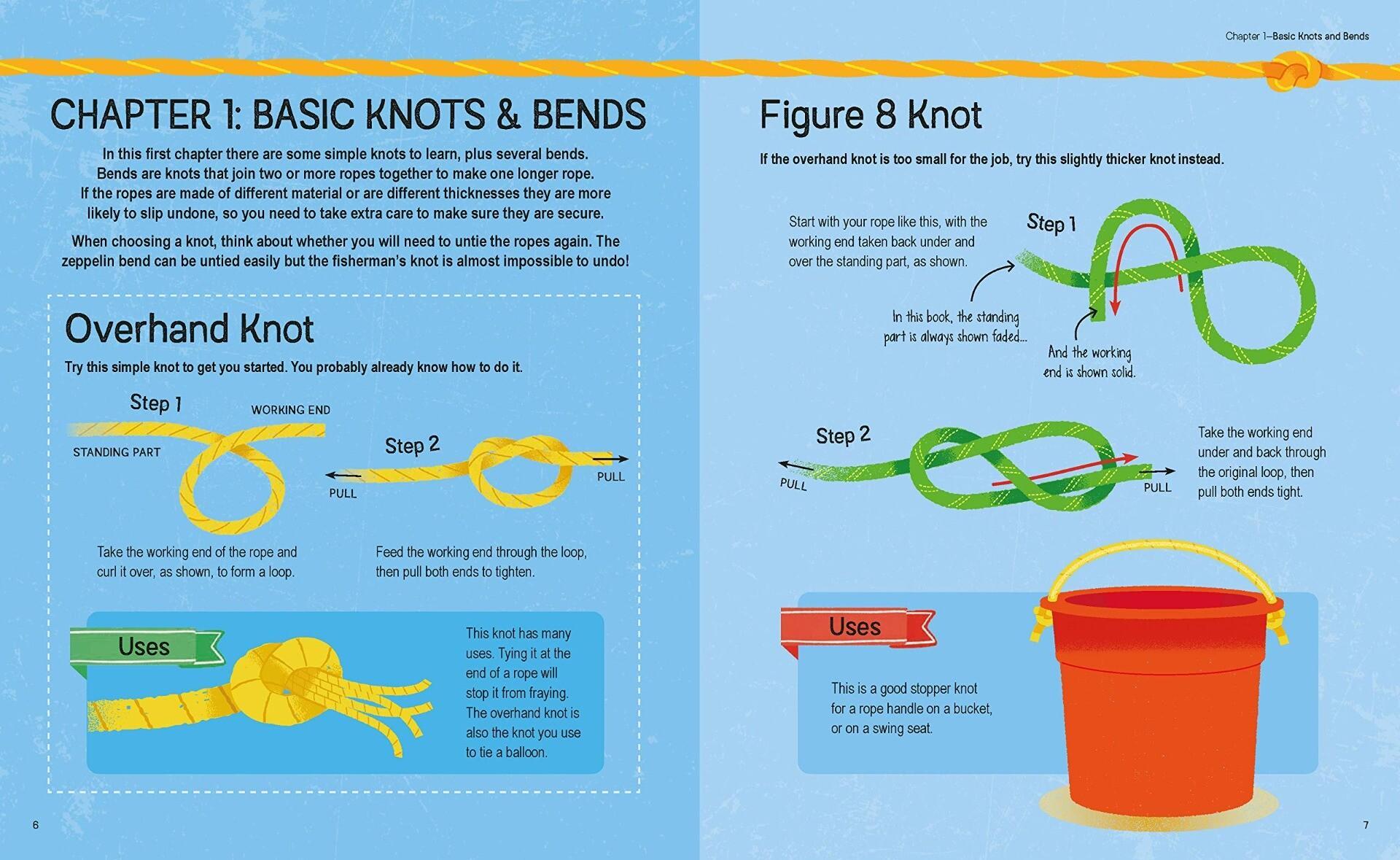 CHAPTER 1: BASIC KNOTS & BENDS

In this first chapter there are some simple knots to learn, plus several bends. Bends are knots that join two or more ropes together to make one longer rope. If the ropes are made of different material or are different thicknesses they are more likely to slip undone, so you need to take extra care to make sure they are secure.

When choosing a knot, think about whether you will need to untie the ropes again. The zeppelin bend can be untied easily but the fisherman's knot is almost impossible to undo!

Overhand Knot

Try this simple knot to get you started. You probably already know how to do it.

Step 1

WORKING END

STANDING PART

Step 2

PULL

PULL

Take the working end of the rope and curl it over, as shown, to form a loop.

Feed the working end through the loop, then pull both ends to tighten.

Uses

This knot has many uses. Tying it at the end of a rope will stop it from fraying. The overhand knot is also the knot you use to tie a balloon.

6

Chapter 1—Basic Knots and Bends

Figure 8 Knot

If the overhand knot is too small for the job, try this slightly thicker knot instead.

Start with your rope like this, with the working end taken back under and over the standing part, as shown.

Step 1

In this book, the standing part is always shown faded...

And the working end is shown solid.

Step 2

PULL

PULL

Take the working end under and back through the original loop, then pull both ends tight.

Uses

This is a good stopper knot for a rope handle on a bucket, or on a swing seat.

7